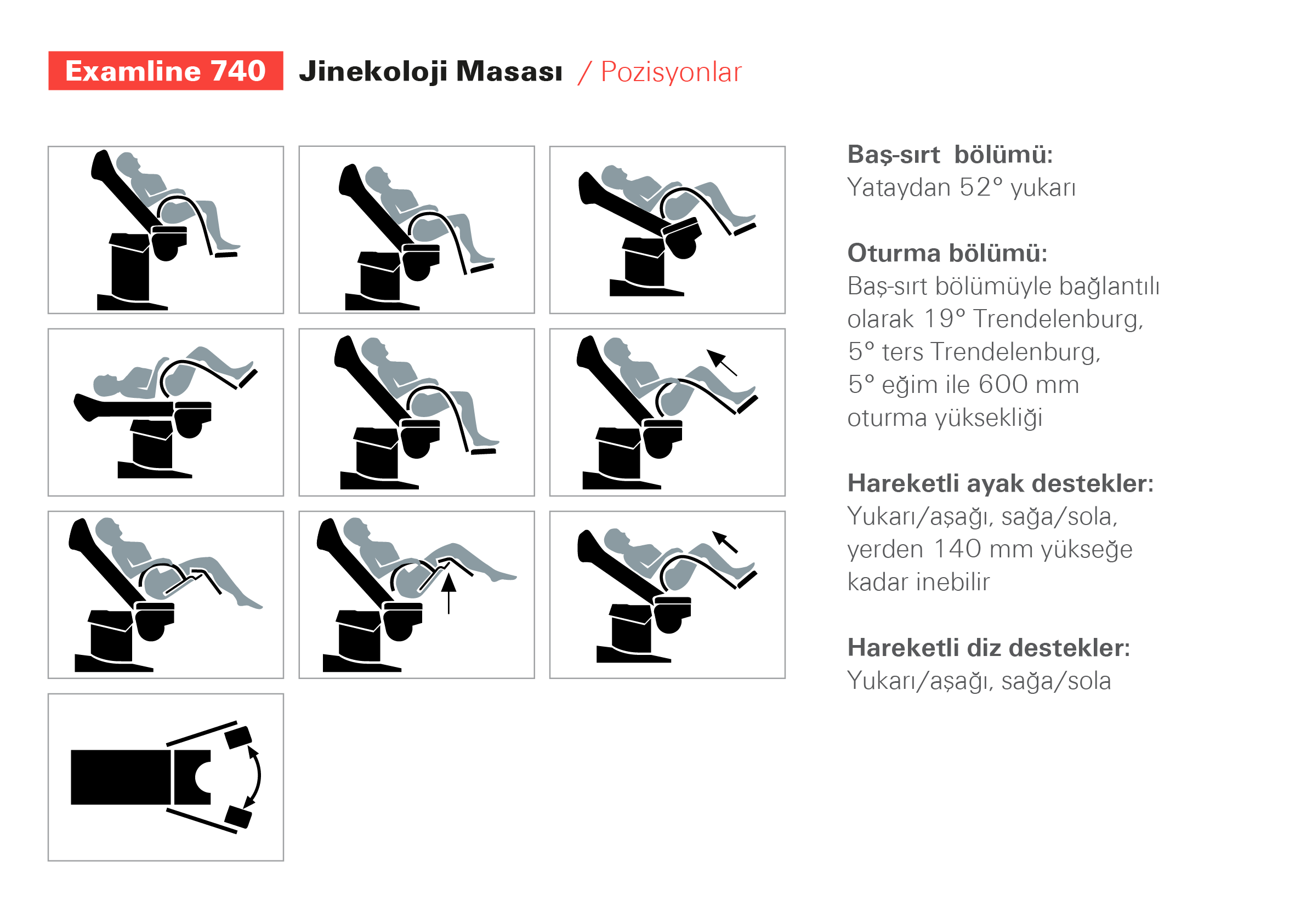 Examline 740 Jinekoloji Masası / Pozisyonlar

Baş-sırt bölümü:
Yataydan 52° yukarı

Oturma bölümü:
Baş-sırt bölümüyle bağlantılı olarak 19° Trendelenburg, 5° ters Trendelenburg, 5° eğim ile 600 mm oturma yüksekliği

Hareketli ayak destekler:
Yukarı/aşağı, sağa/sola, yerden 140 mm yükseğe kadar inebilir

Hareketli diz destekler:
Yukarı/aşağı, sağa/sola